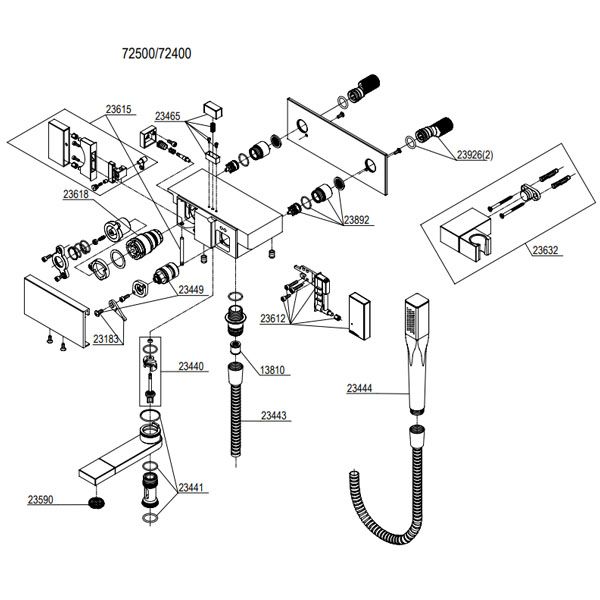 72500/72400

23615

23465

23926(2)

23618

23892

23632

23449

23612

23183

23440

13810

23444

23443

23441

23590